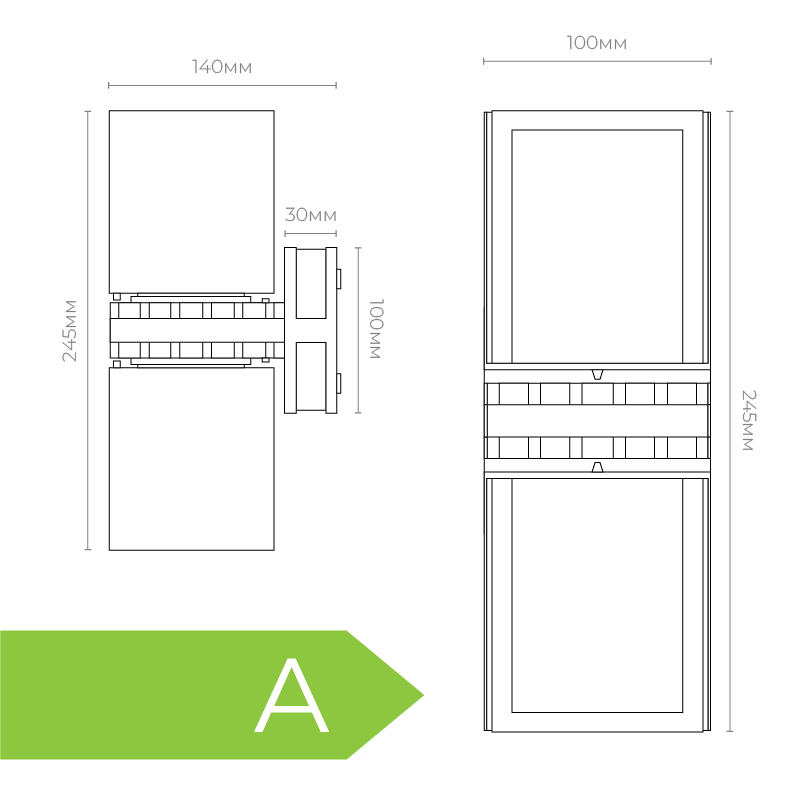 140мм
30мм
245мм
100мм
100мм
245мм
A